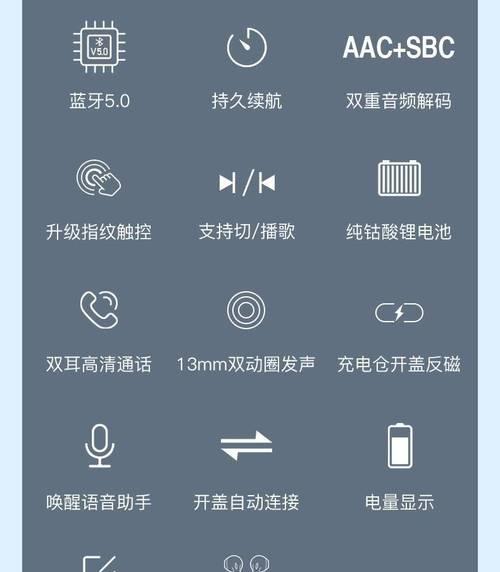 V5.0

蓝牙5.0

持久续航

AAC+SBC

双重音频解码

升级指纹触控

支持切/播歌

纯钴酸锂电池

双耳高清通话

13mm双动圈发声

充电仓开盖反磁

唤醒语音助手

开盖自动连接

电量显示