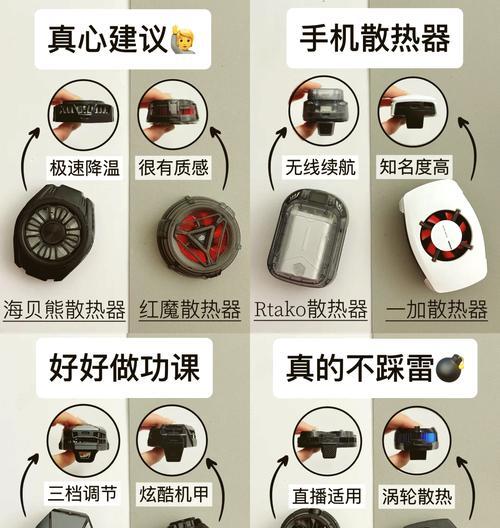 真心建议🙋

手机散热器

极速降温

很有质感

无线续航

知名度高

海贝熊散热器

红魔散热器

Rtako散热器

一加散热器

好好做功课

真的不踩雷💣

三档调节

炫酷机甲

直播适用

涡轮散热